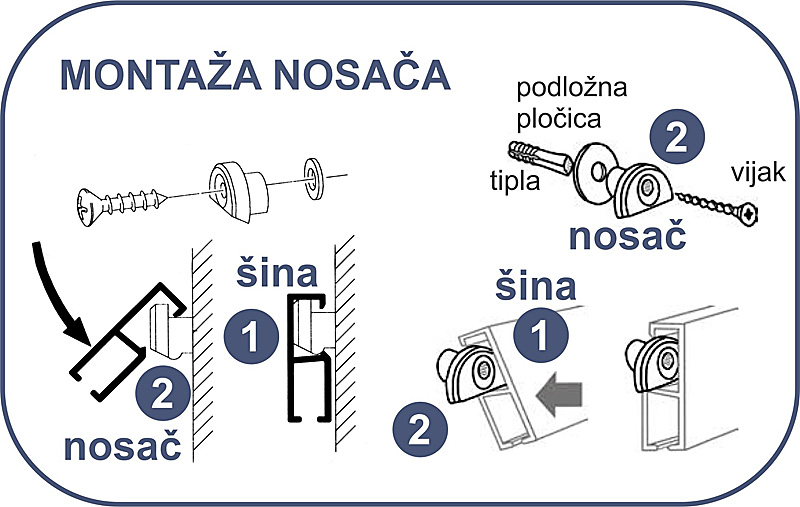 MONTAŽA NOSAČA

podložna pločica

2

tipla

vijak

nosač

šina

1

2

nosač

šina

1

2